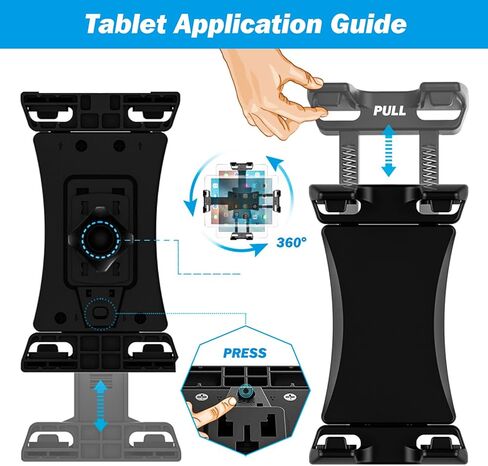 Tablet Application Guide

PULL

360°

PRESS