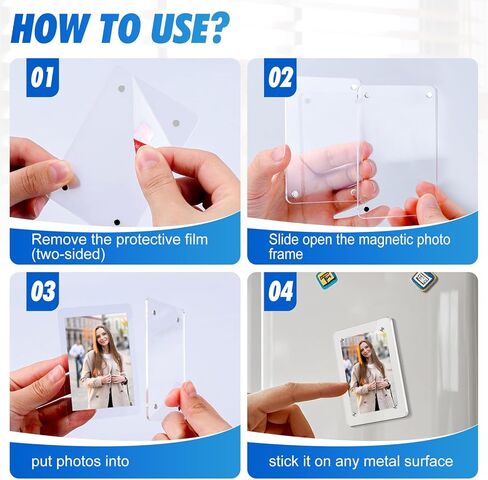 HOW TO USE?

01

Remove the protective film (two-sided)

02

Slide open the magnetic photo frame

03

put photos into

04

stick it on any metal surface