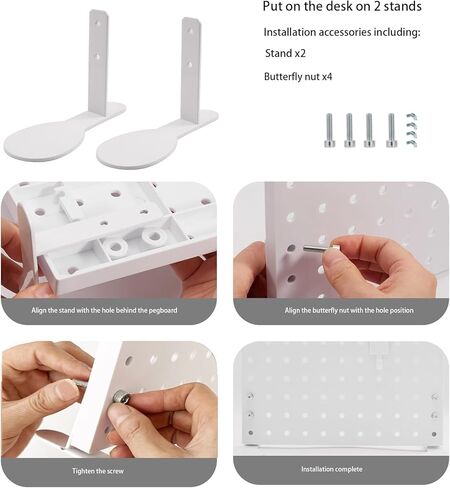 Put on the desk on 2 stands

Installation accessories including:

Stand x2

Butterfly nut x4

Align the stand with the hole behind the pegboard

Align the butterfly nut with the hole position

Tighten the screw

Installation complete