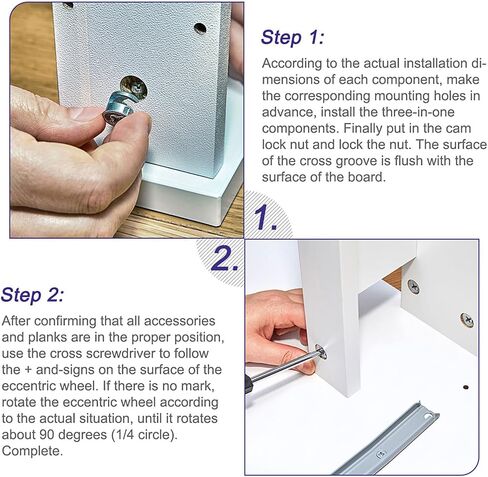 Step 1:

According to the actual installation dimensions of each component, make the corresponding mounting holes in advance, install the three-in-one components. Finally put in the cam lock nut and lock the nut. The surface of the cross groove is flush with the surface of the board.

1.

2.

Step 2:

After confirming that all accessories and planks are in the proper position, use the cross screwdriver to follow the + and-signs on the surface of the eccentric wheel. If there is no mark, rotate the eccentric wheel according to the actual situation, until it rotates about 90 degrees (1/4 circle). Complete.