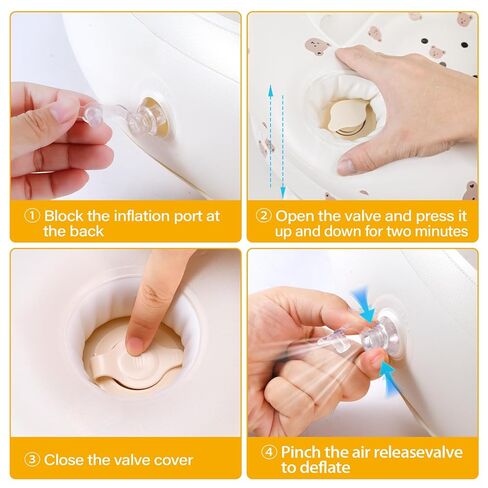 ① Block the inflation port at the back

② Open the valve and press it up and down for two minutes

③ Close the valve cover

④ Pinch the air releasevalve to deflate