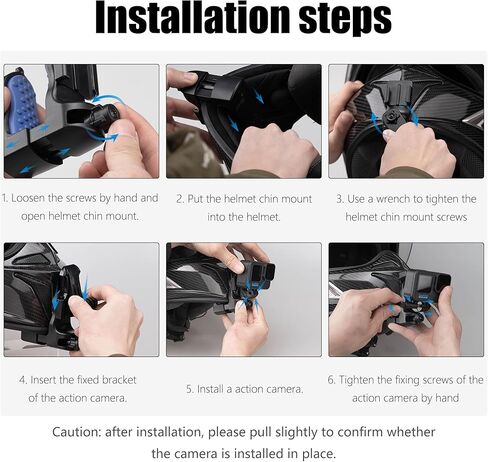 Installation steps

1. Loosen the screws by hand and open helmet chin mount.

2. Put the helmet chin mount into the helmet.

3. Use a wrench to tighten the helmet chin mount screws

4. Insert the fixed bracket of the action camera.

5. Install a action camera.

6. Tighten the fixing screws of the action camera by hand

Caution: after installation, please pull slightly to confirm whether the camera is installed in place.