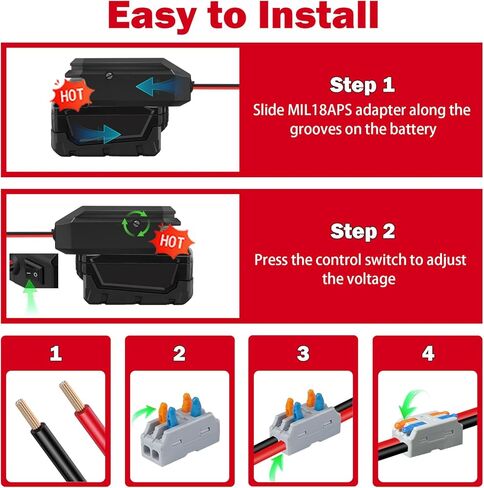 Easy to Install

HOT

Step 1
Slide MIL18APS adapter along the grooves on the battery

HOT

Step 2
Press the control switch to adjust the voltage

1

2

3

4