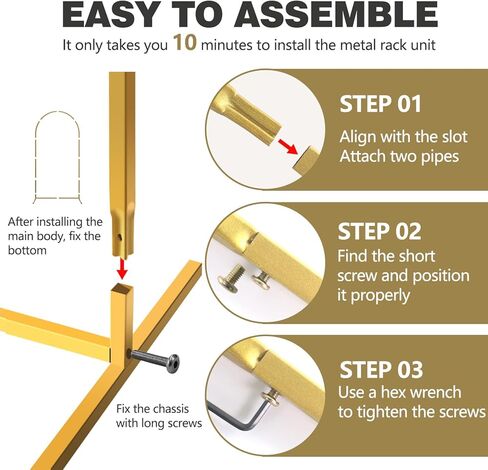 EASY TO ASSEMBLE

It only takes you 10 minutes to install the metal rack unit

After installing the main body, fix the bottom

Fix the chassis with long screws

STEP 01
Align with the slot
Attach two pipes

STEP 02
Find the short screw and position it properly

STEP 03
Use a hex wrench to tighten the screws