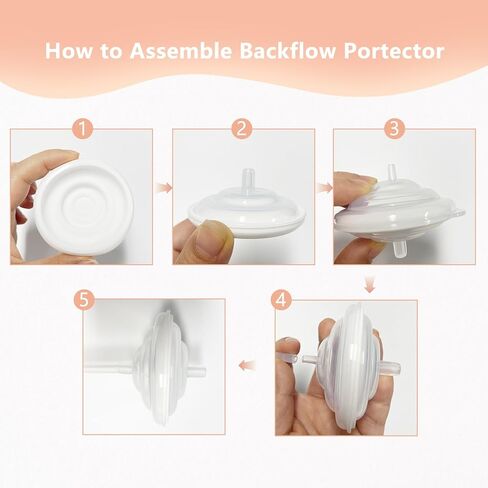 How to Assemble Backflow Portector

1

2

3

4

5