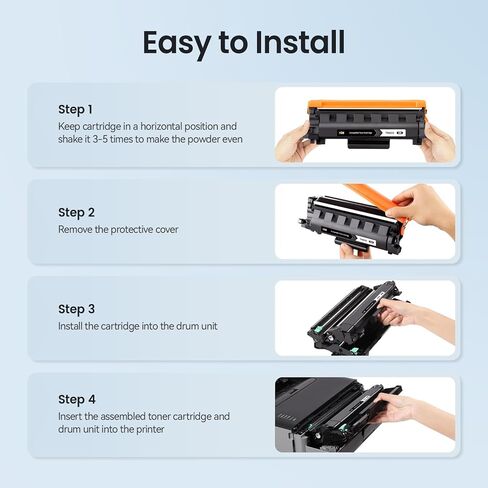 Easy to Install

Step 1
Keep cartridge in a horizontal position and shake it 3-5 times to make the powder even

Step 2
Remove the protective cover

Step 3
Install the cartridge into the drum unit

Step 4
Insert the assembled toner cartridge and drum unit into the printer