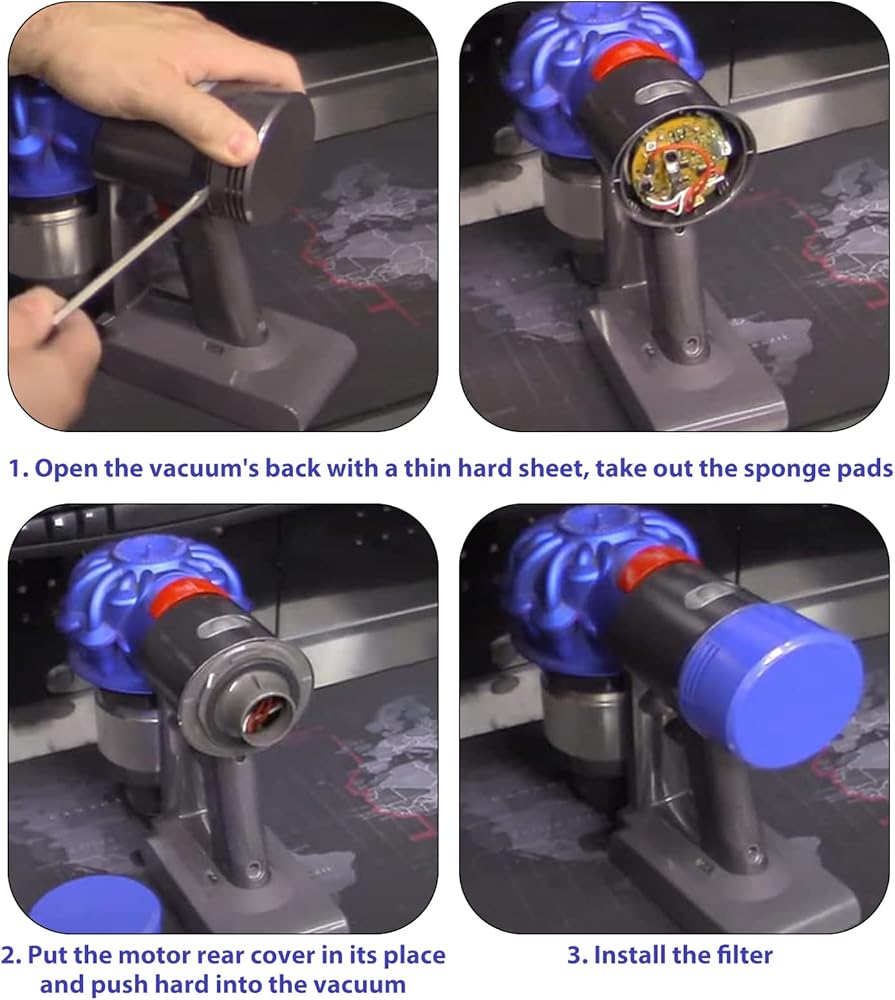 1. Open the vacuum's back with a thin hard sheet, take out the sponge pads

2. Put the motor rear cover in its place and push hard into the vacuum

3. Install the filter