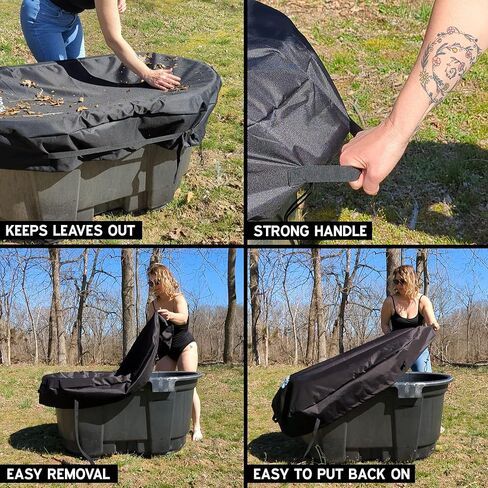 KEEPS LEAVES OUT

STRONG HANDLE

EASY REMOVAL

EASY TO PUT BACK ON