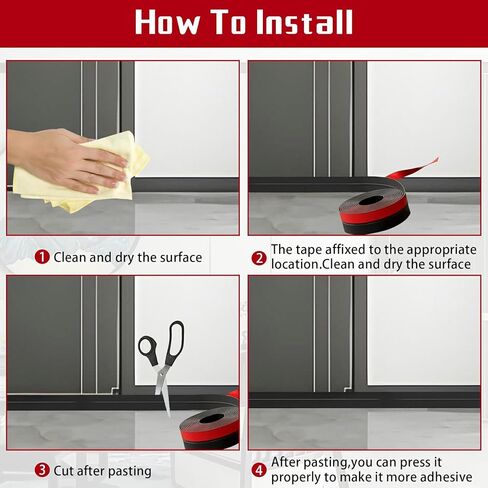 How To Install

1 Clean and dry the surface

2 The tape affixed to the appropriate location.Clean and dry the surface

3 Cut after pasting

4 After pasting,you can press it properly to make it more adhesive