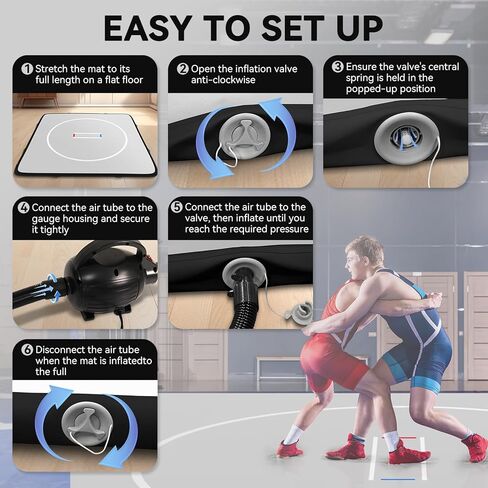 EASY TO SET UP

1 Stretch the mat to its full length on a flat floor

2 Open the inflation valve anti-clockwise

3 Ensure the valve's central spring is held in the popped-up position

4 Connect the air tube to the gauge housing and secure it tightly

5 Connect the air tube to the valve, then inflate until you reach the required pressure

6 Disconnect the air tube when the mat is inflatedto the full