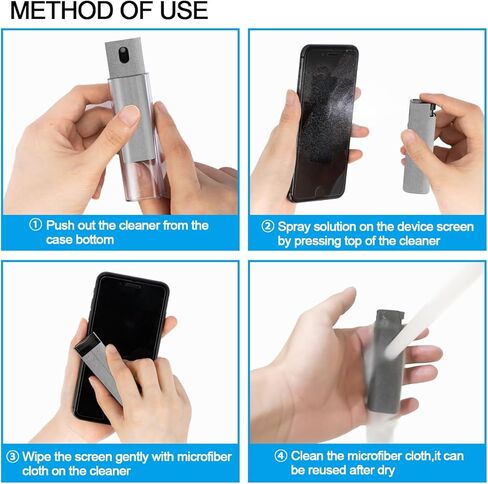 METHOD OF USE

① Push out the cleaner from the case bottom

② Spray solution on the device screen by pressing top of the cleaner

③ Wipe the screen gently with microfiber cloth on the cleaner

④ Clean the microfiber cloth,it can be reused after dry