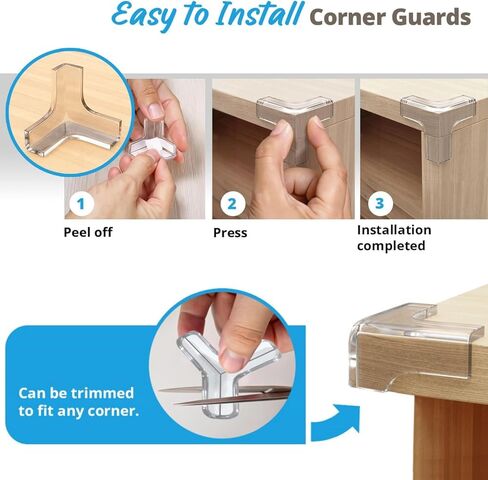 Easy to Install Corner Guards

1
Peel off

2
Press

3
Installation completed

Can be trimmed to fit any corner.