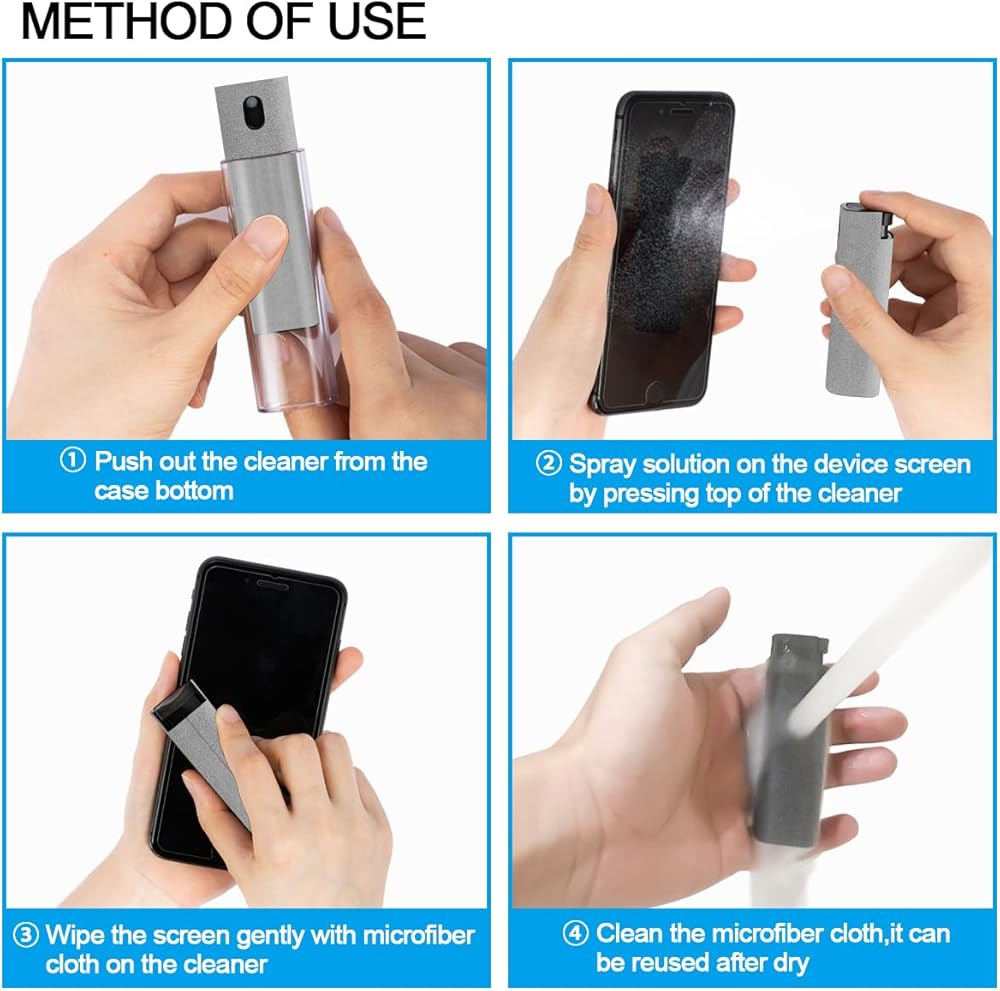 METHOD OF USE

① Push out the cleaner from the case bottom

② Spray solution on the device screen by pressing top of the cleaner

③ Wipe the screen gently with microfiber cloth on the cleaner

④ Clean the microfiber cloth,it can be reused after dry