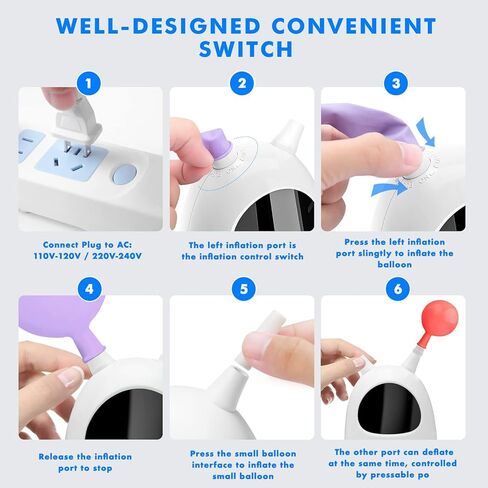 WELL-DESIGNED CONVENIENT SWITCH

1

Connect Plug to AC: 110V-120V / 220V-240V

2

The left inflation port is the inflation control switch

3

Press the left inflation port slingtly to inflate the balloon

4

Release the inflation port to stop

5

Press the small balloon interface to inflate the small balloon

6

The other port can deflate at the same time, controlled by pressable po