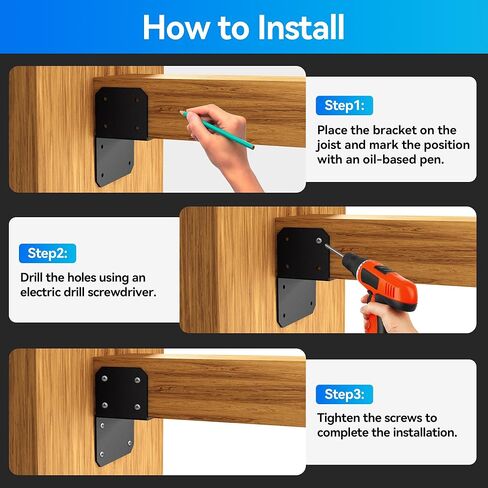 How to Install

Step1:

Place the bracket on the joist and mark the position with an oil-based pen.

Step2:

Drill the holes using an electric drill screwdriver.

Step3:

Tighten the screws to complete the installation.