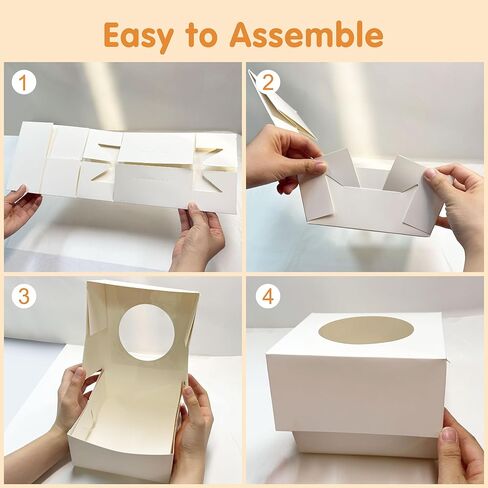 Easy to Assemble

1

2

3

4