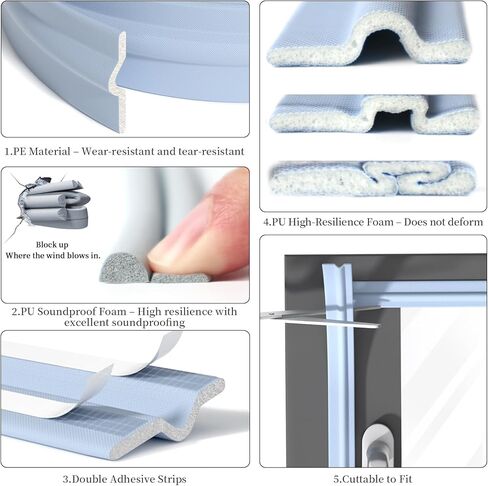 1.PE Material – Wear-resistant and tear-resistant

Block up
Where the wind blows in.

2.PU Soundproof Foam – High resilience with excellent soundproofing

3.Double Adhesive Strips

4.PU High-Resilience Foam – Does not deform

5.Cuttable to Fit