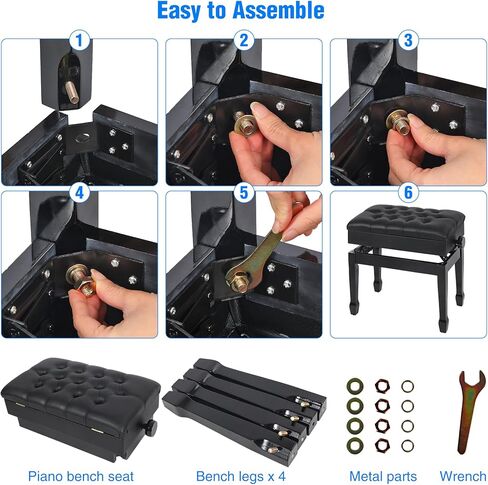 Easy to Assemble

1

2

3

4

5

6

Piano bench seat

Bench legs x 4

Metal parts

Wrench