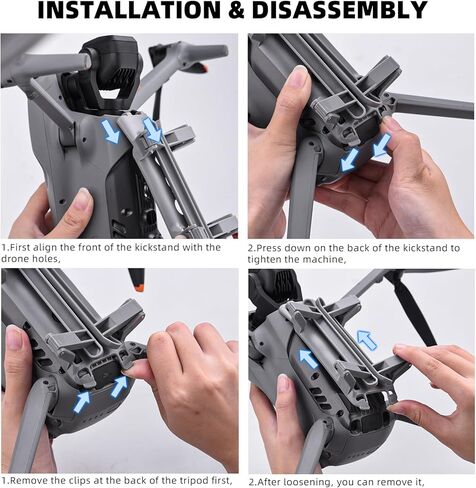 INSTALLATION & DISASSEMBLY

1.First align the front of the kickstand with the drone holes,

2.Press down on the back of the kickstand to tighten the machine,

1.Remove the clips at the back of the tripod first,

2.After loosening, you can remove it,