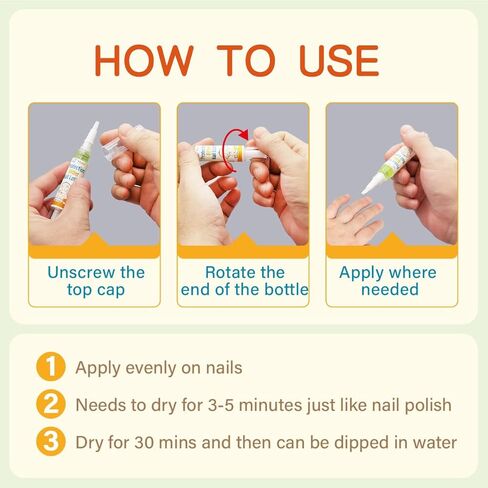 HOW TO USE

Unscrew the top cap

Rotate the end of the bottle

Apply where needed

1 Apply evenly on nails

2 Needs to dry for 3-5 minutes just like nail polish

3 Dry for 30 mins and then can be dipped in water