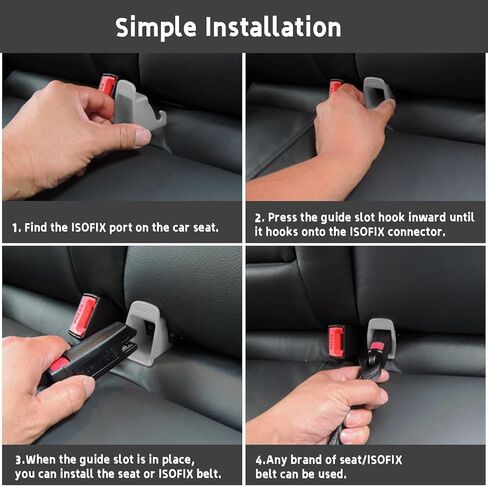 Simple Installation

1. Find the ISOFIX port on the car seat.

2. Press the guide slot hook inward until it hooks onto the ISOFIX connector.

3.When the guide slot is in place, you can install the seat or ISOFIX belt.

4.Any brand of seat/ISOFIX belt can be used.