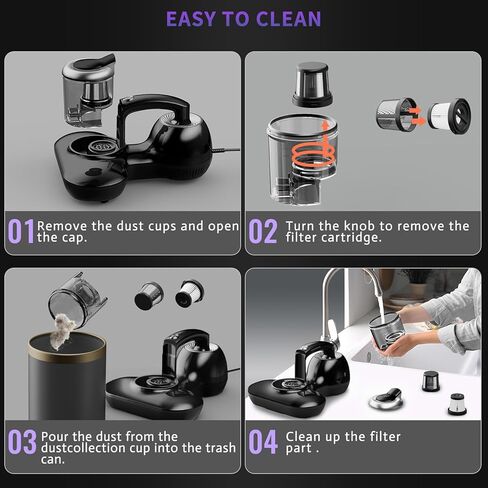 EASY TO CLEAN

01 Remove the dust cups and open the cap.

02 Turn the knob to remove the filter cartridge.

03 Pour the dust from the dustcollection cup into the trash can.

04 Clean up the filter part .