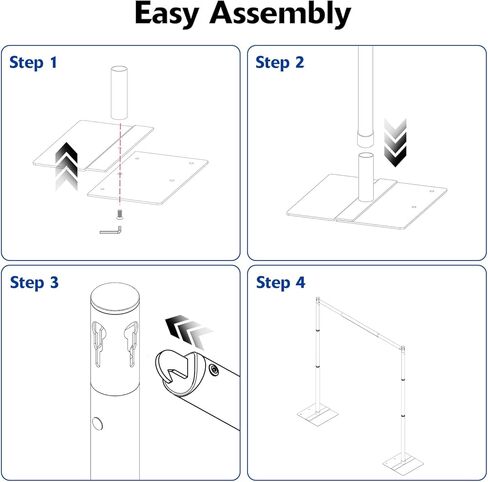 Easy Assembly

Step 1

Step 2

Step 3

Step 4