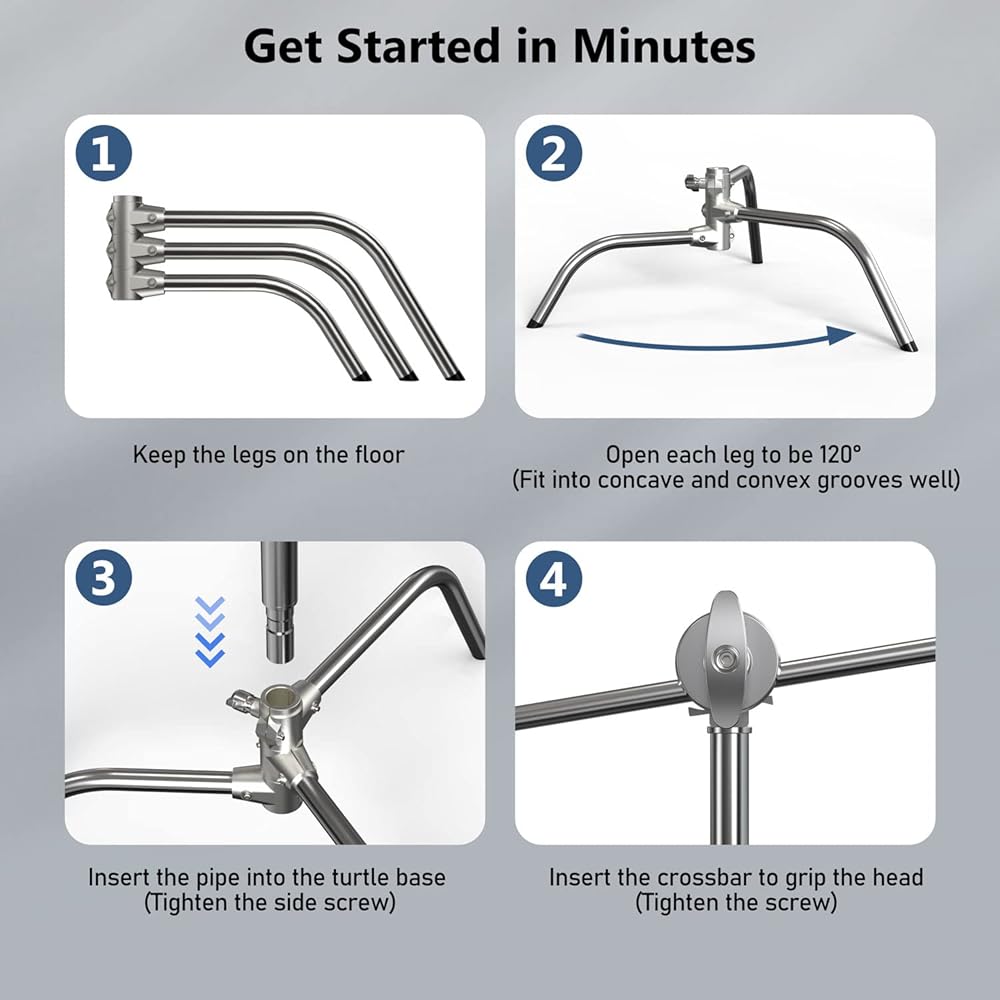 Get Started in Minutes

1

Keep the legs on the floor

2

Open each leg to be 120°
(Fit into concave and convex grooves well)

3

Insert the pipe into the turtle base
(Tighten the side screw)

4

Insert the crossbar to grip the head
(Tighten the screw)