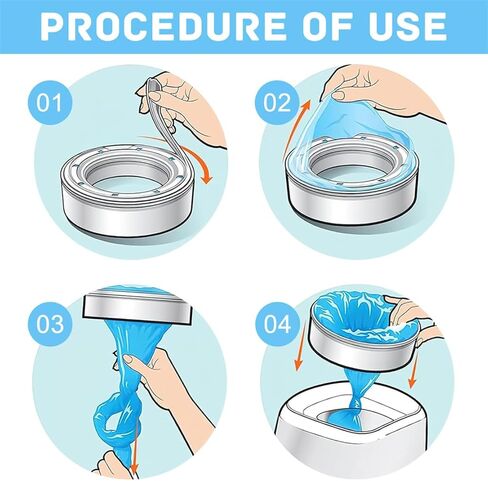 PROCEDURE OF USE

01

02

03

04