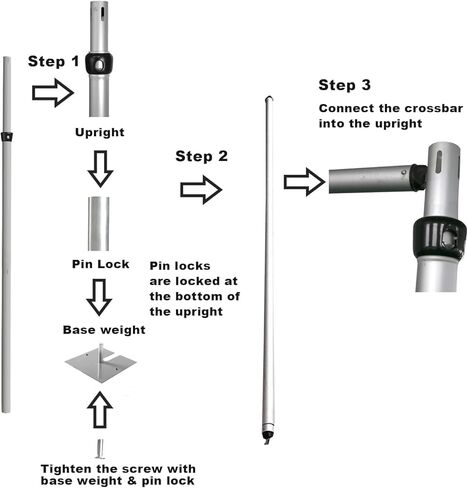 Step 1

Upright

Pin Lock

Pin locks are locked at the bottom of the upright

Base weight

Tighten the screw with base weight & pin lock

Step 2

Step 3

Connect the crossbar into the upright