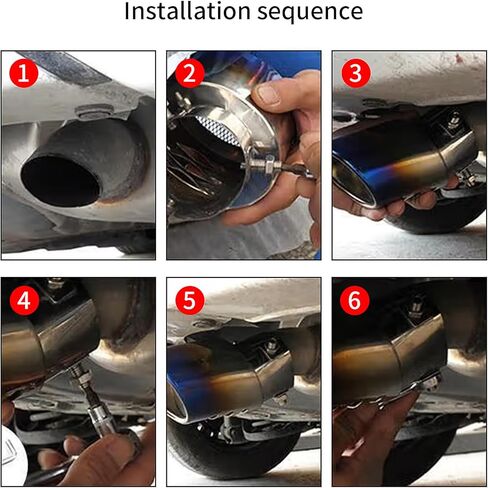 Installation sequence

1

2

3

4

5

6