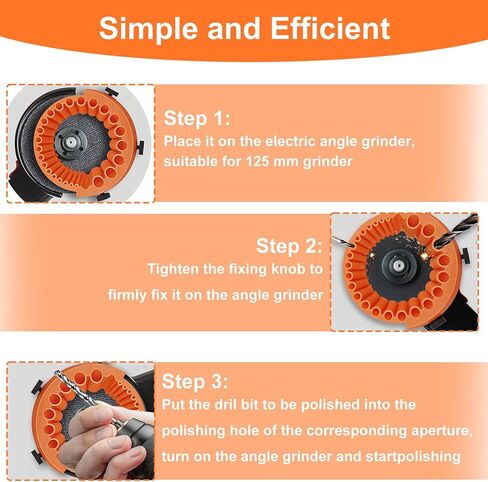 Simple and Efficient

Step 1:
Place it on the electric angle grinder, suitable for 125 mm grinder

Step 2:
Tighten the fixing knob to firmly fix it on the angle grinder

Step 3:
Put the dril bit to be polished into the polishing hole of the corresponding aperture, turn on the angle grinder and startpolishing