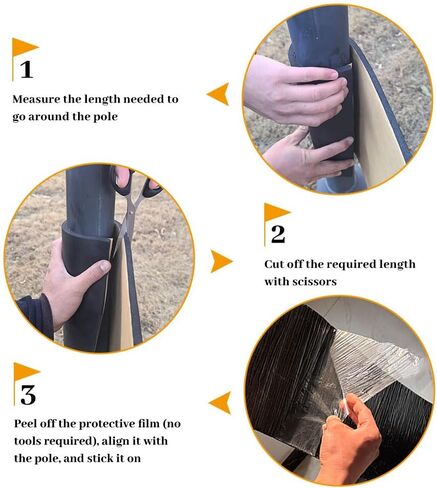 1

Measure the length needed to go around the pole

2

Cut off the required length with scissors

3

Peel off the protective film (no tools required), align it with the pole, and stick it on