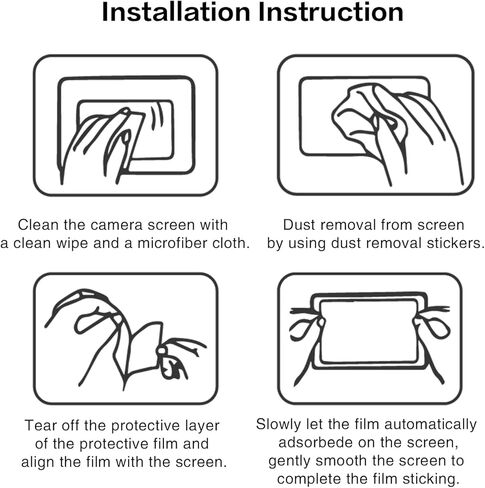 Installation Instruction

Clean the camera screen with a clean wipe and a microfiber cloth.

Dust removal from screen by using dust removal stickers.

Tear off the protective layer of the protective film and align the film with the screen.

Slowly let the film automatically adsorbede on the screen, gently smooth the screen to complete the film sticking.