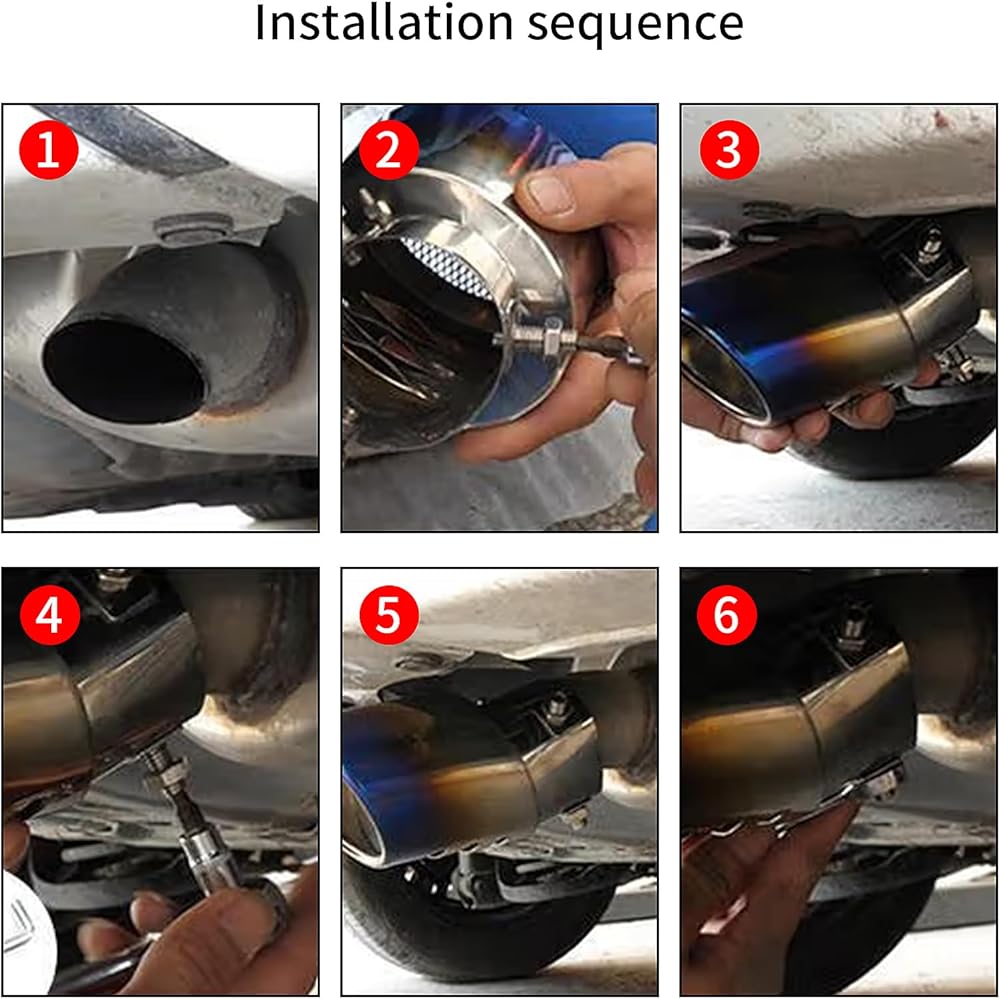 Installation sequence

1

2

3

4

5

6