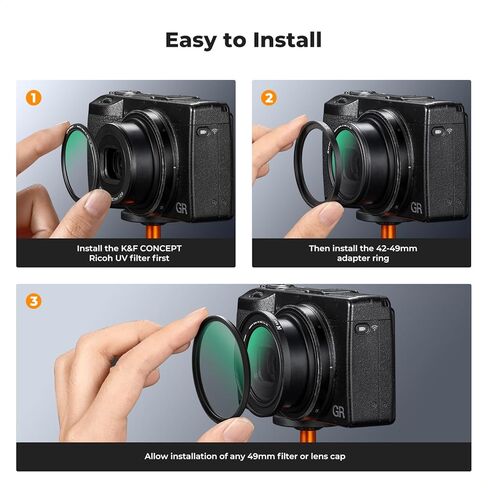 Easy to Install

1

GR

Install the K&F CONCEPT Ricoh UV filter first

2

GR

Then install the 42-49mm adapter ring

3

GR

Allow installation of any 49mm filter or lens cap