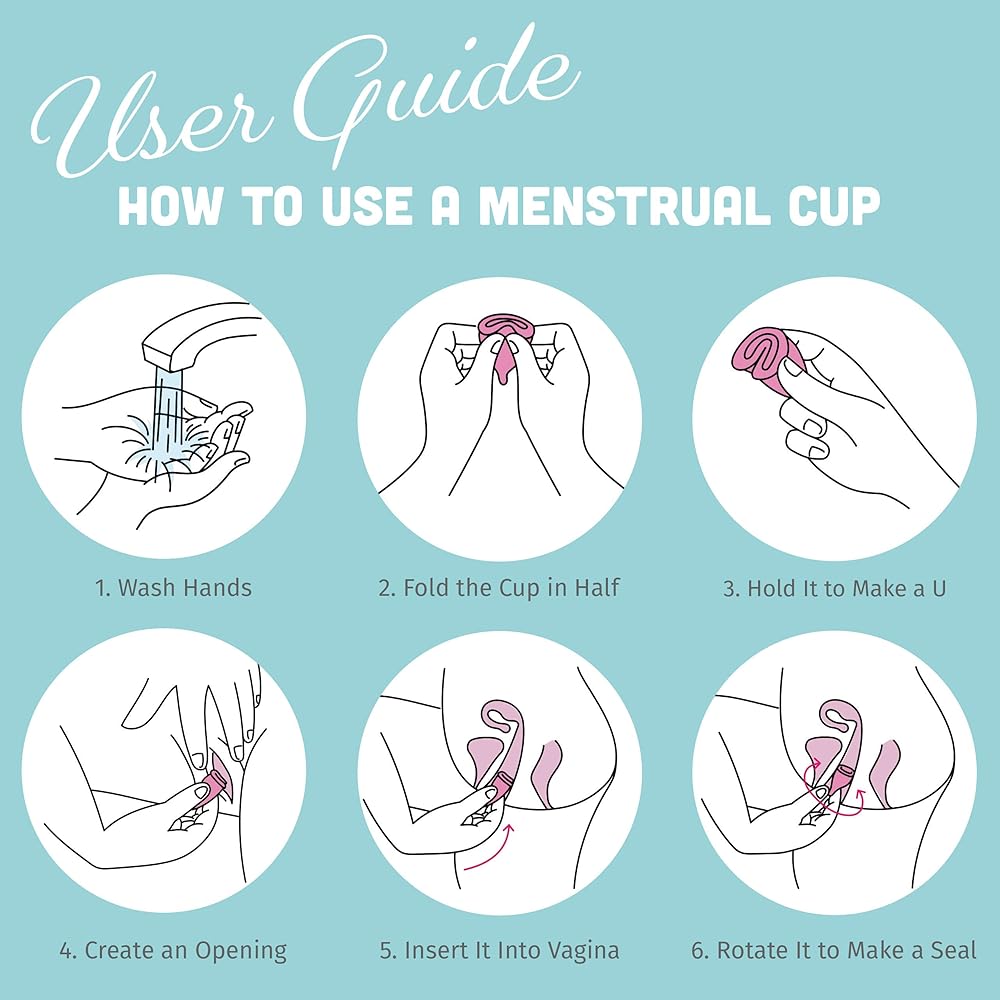 User Guide
HOW TO USE A MENSTRUAL CUP

1. Wash Hands

2. Fold the Cup in Half

3. Hold It to Make a U

4. Create an Opening

5. Insert It Into Vagina

6. Rotate It to Make a Seal