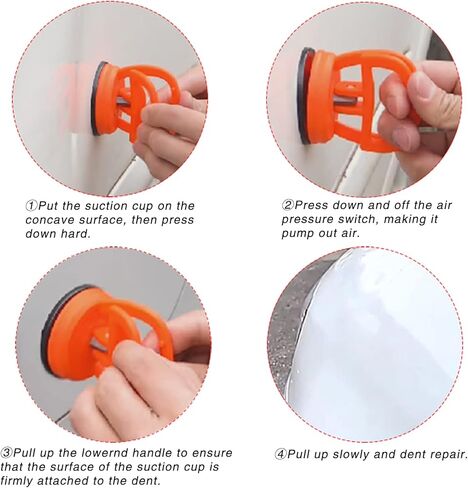 ①Put the suction cup on the concave surface, then press down hard.

②Press down and off the air pressure switch, making it pump out air.

③Pull up the lowernd handle to ensure that the surface of the suction cup is firmly attached to the dent.

④Pull up slowly and dent repair.