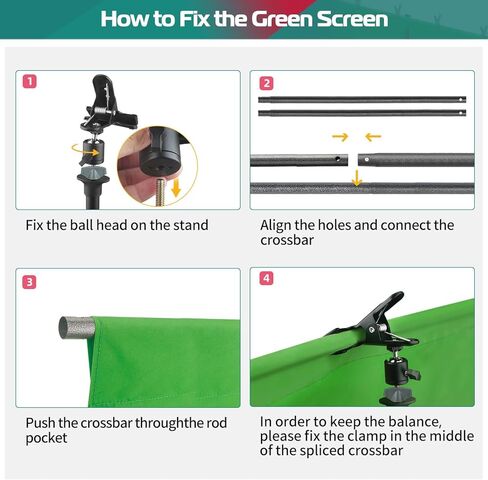 How to Fix the Green Screen

1

Fix the ball head on the stand

2

Align the holes and connect the crossbar

3

Push the crossbar throughthe rod pocket

4

In order to keep the balance, please fix the clamp in the middle of the spliced crossbar