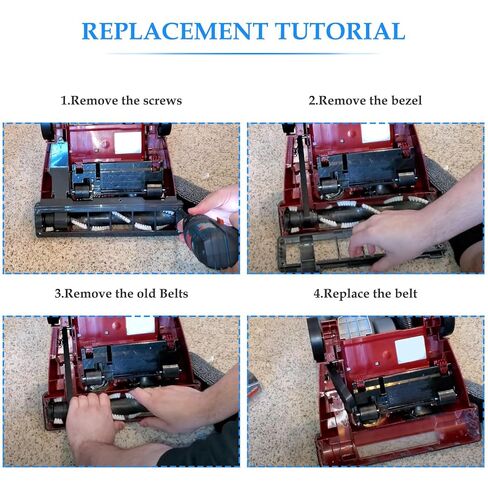 REPLACEMENT TUTORIAL

1.Remove the screws

2.Remove the bezel

3.Remove the old Belts

4.Replace the belt