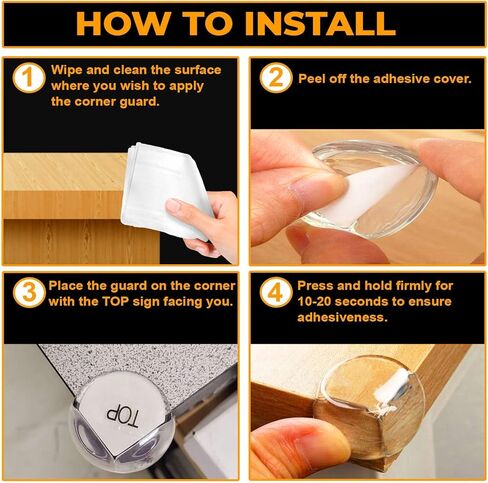 HOW TO INSTALL

1 Wipe and clean the surface where you wish to apply the corner guard.

2 Peel off the adhesive cover.

3 Place the guard on the corner with the TOP sign facing you.

TOP

4 Press and hold firmly for 10-20 seconds to ensure adhesiveness.