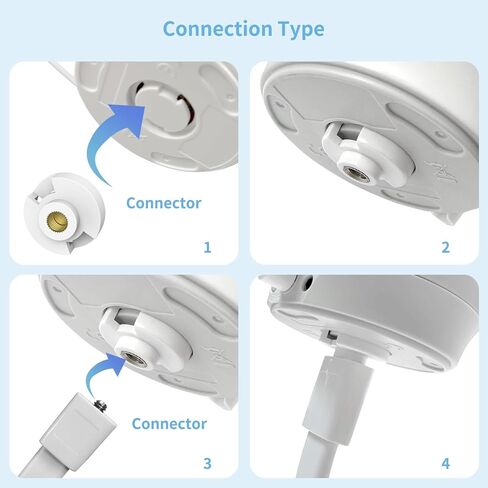 Connection Type

Connector

1

2

Connector

3

4