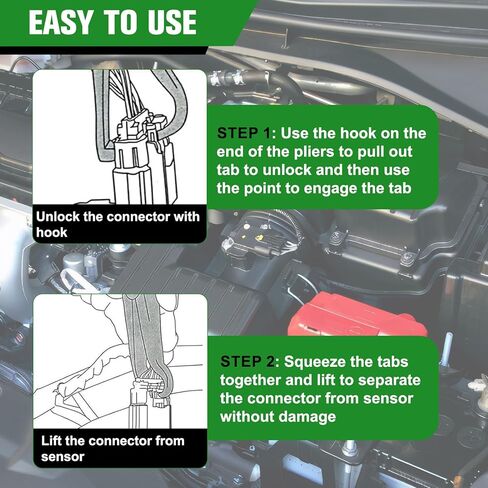 EASY TO USE

Unlock the connector with hook

STEP 1: Use the hook on the end of the pliers to pull out tab to unlock and then use the point to engage the tab

Lift the connector from sensor

STEP 2: Squeeze the tabs together and lift to separate the connector from sensor without damage