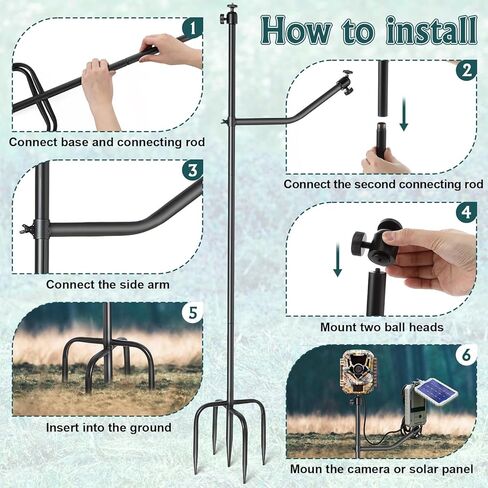 How to install

1
Connect base and connecting rod

2
Connect the second connecting rod

3
Connect the side arm

4
Mount two ball heads

5
Insert into the ground

6
Moun the camera or solar panel