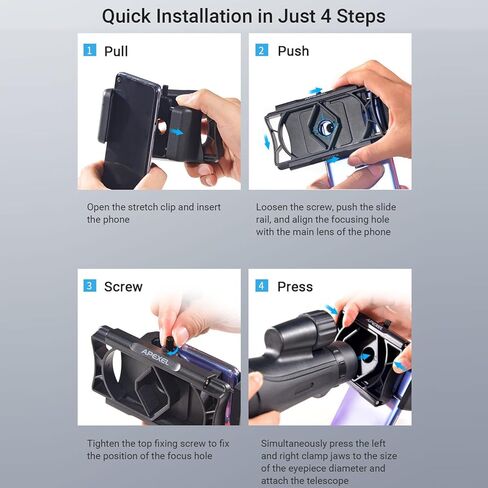 Quick Installation in Just 4 Steps

1 Pull

Open the stretch clip and insert the phone

2 Push

Loosen the screw, push the slide rail, and align the focusing hole with the main lens of the phone

3 Screw

APEXEL

Tighten the top fixing screw to fix the position of the focus hole

4 Press

APEXEL

Simultaneously press the left and right clamp jaws to the size of the eyepiece diameter and attach the telescope