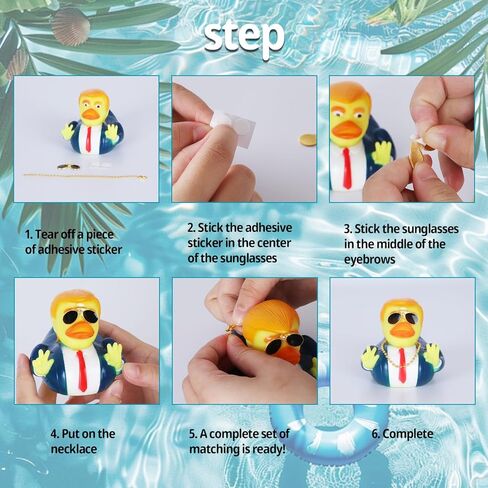 step

1. Tear off a piece of adhesive sticker

2. Stick the adhesive sticker in the center of the sunglasses

3. Stick the sunglasses in the middle of the eyebrows

4. Put on the necklace

5. A complete set of matching is ready!

6. Complete