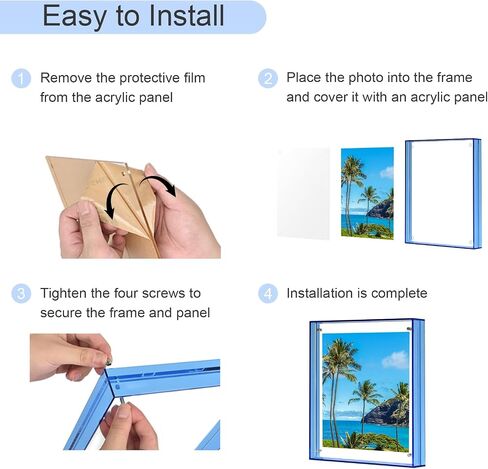 Easy to Install

1 Remove the protective film from the acrylic panel

2 Place the photo into the frame and cover it with an acrylic panel

3 Tighten the four screws to secure the frame and panel

4 Installation is complete