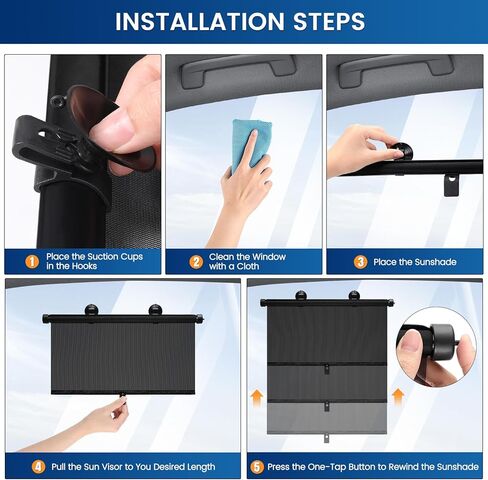 INSTALLATION STEPS

1 Place the Suction Cups in the Hooks

2 Clean the Window with a Cloth

3 Place the Sunshade

4 Pull the Sun Visor to You Desired Length

5 Press the One-Tap Button to Rewind the Sunshade