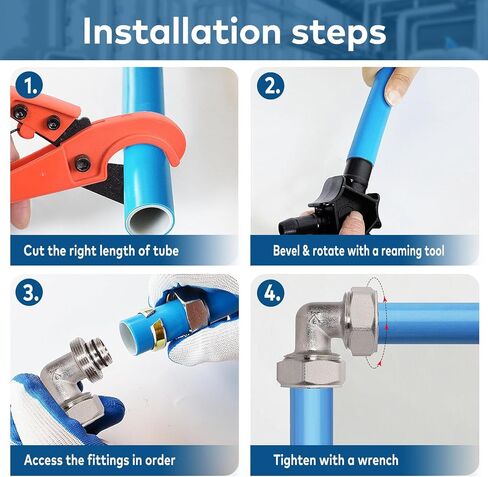 Installation steps

1.

Cut the right length of tube

2.

Bevel & rotate with a reaming tool

3.

Access the fittings in order

4.

Tighten with a wrench