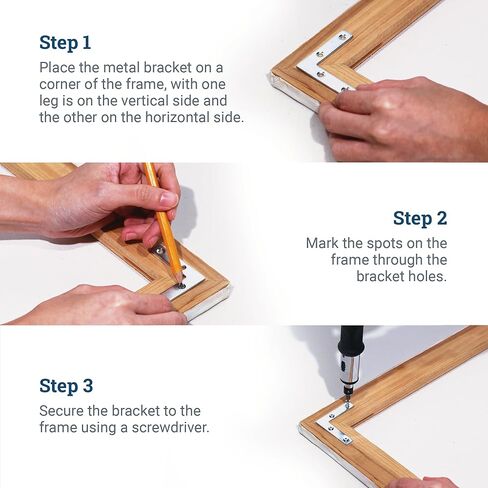 Step 1

Place the metal bracket on a corner of the frame, with one leg is on the vertical side and the other on the horizontal side.

Step 2

Mark the spots on the frame through the bracket holes.

Step 3

Secure the bracket to the frame using a screwdriver.